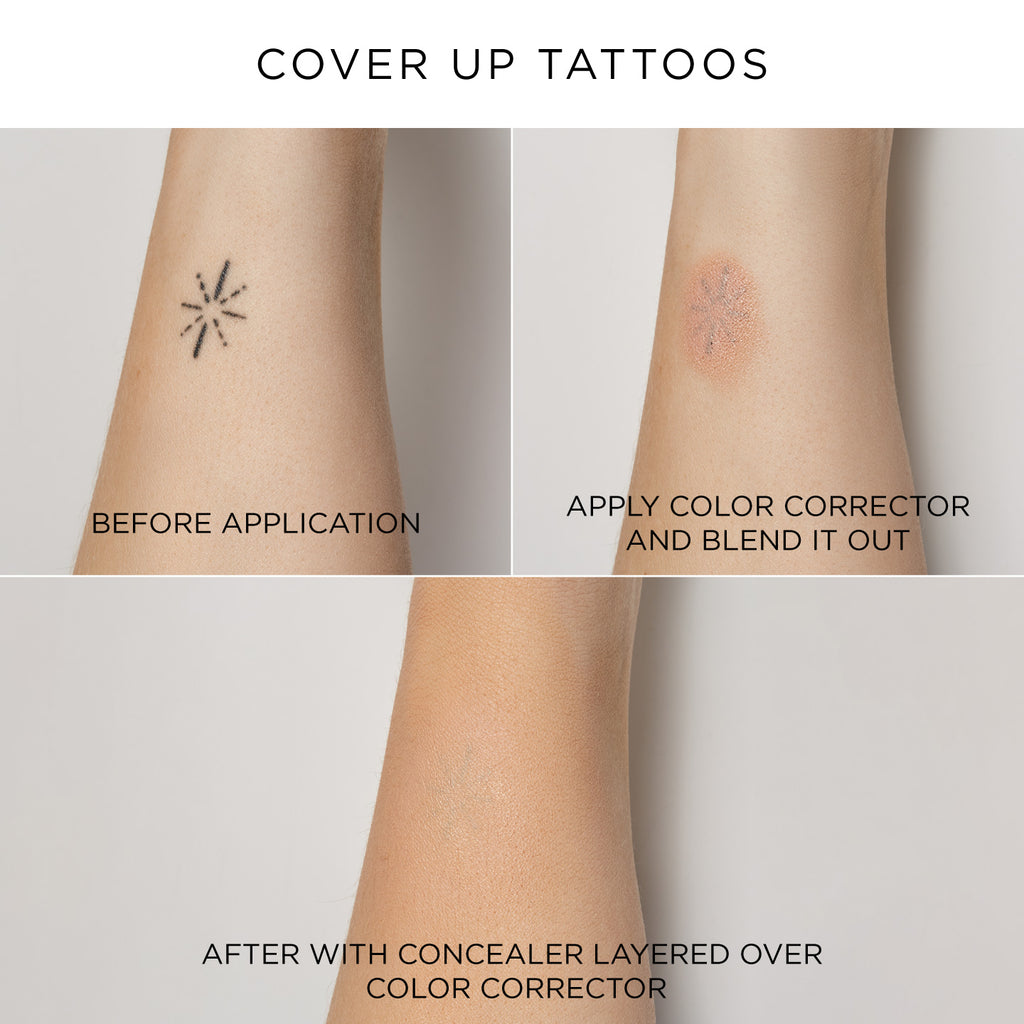 COVER UP TATTOOS

BEFORE APPLICATION

APPLY COLOR CORRECTOR AND BLEND IT OUT

AFTER WITH CONCEALER LAYERED OVER COLOR CORRECTOR