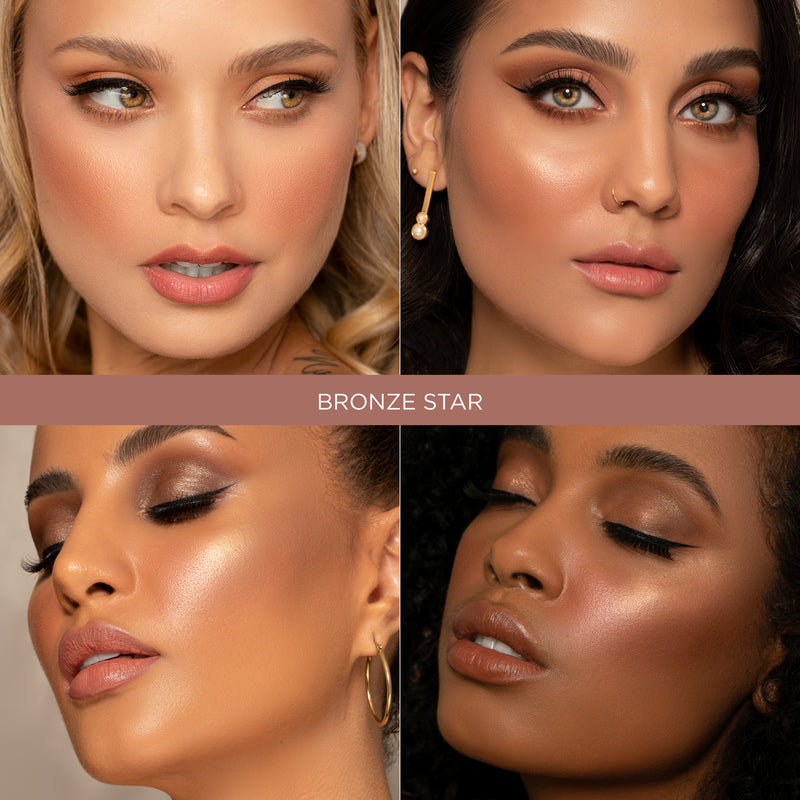 BRONZE STAR