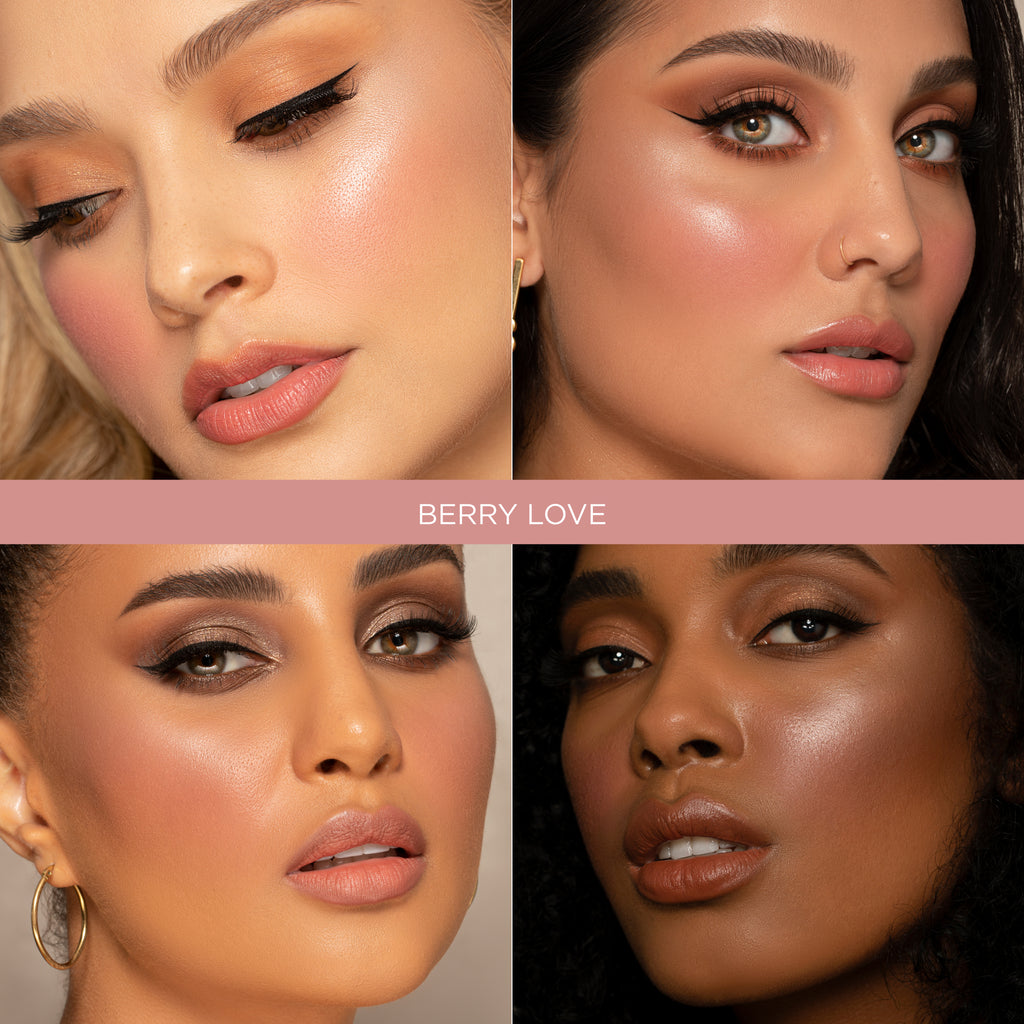 BERRY LOVE